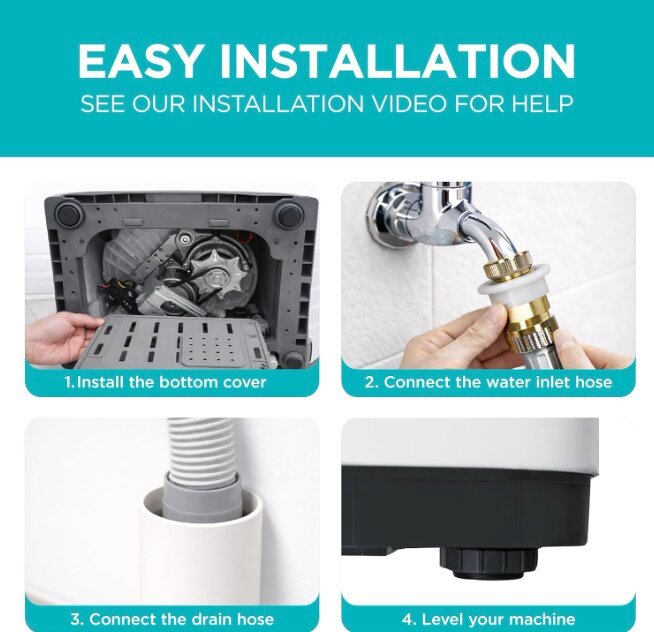 EASY INSTALLATION
SEE OUR INSTALLATION VIDEO FOR HELP

1.Install the bottom cover

2. Connect the water inlet hose

3. Connect the drain hose

4. Level your machine